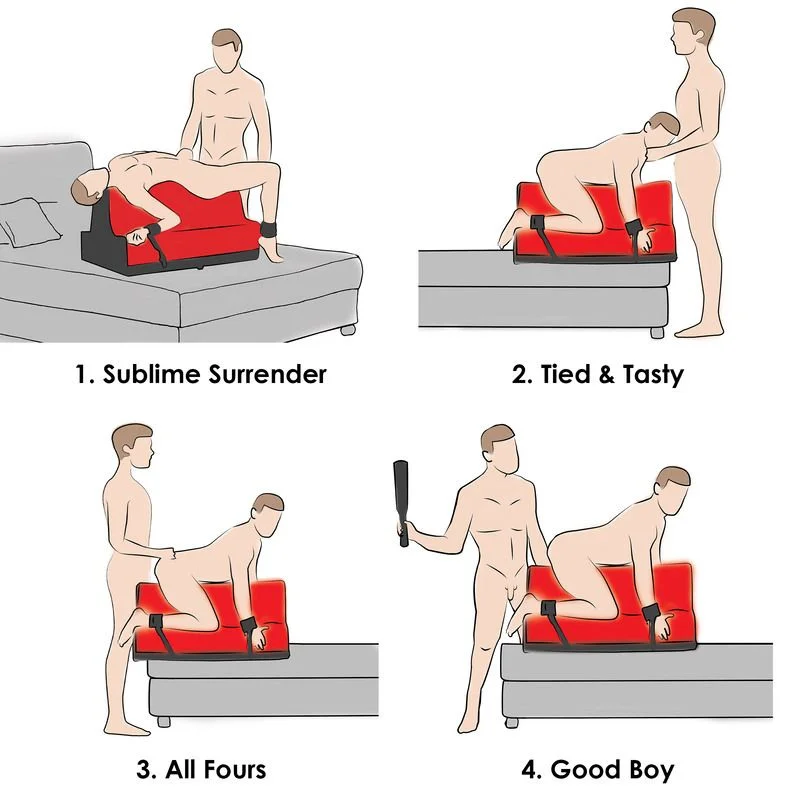 1. Sublime Surrender

2. Tied & Tasty

3. All Fours

4. Good Boy