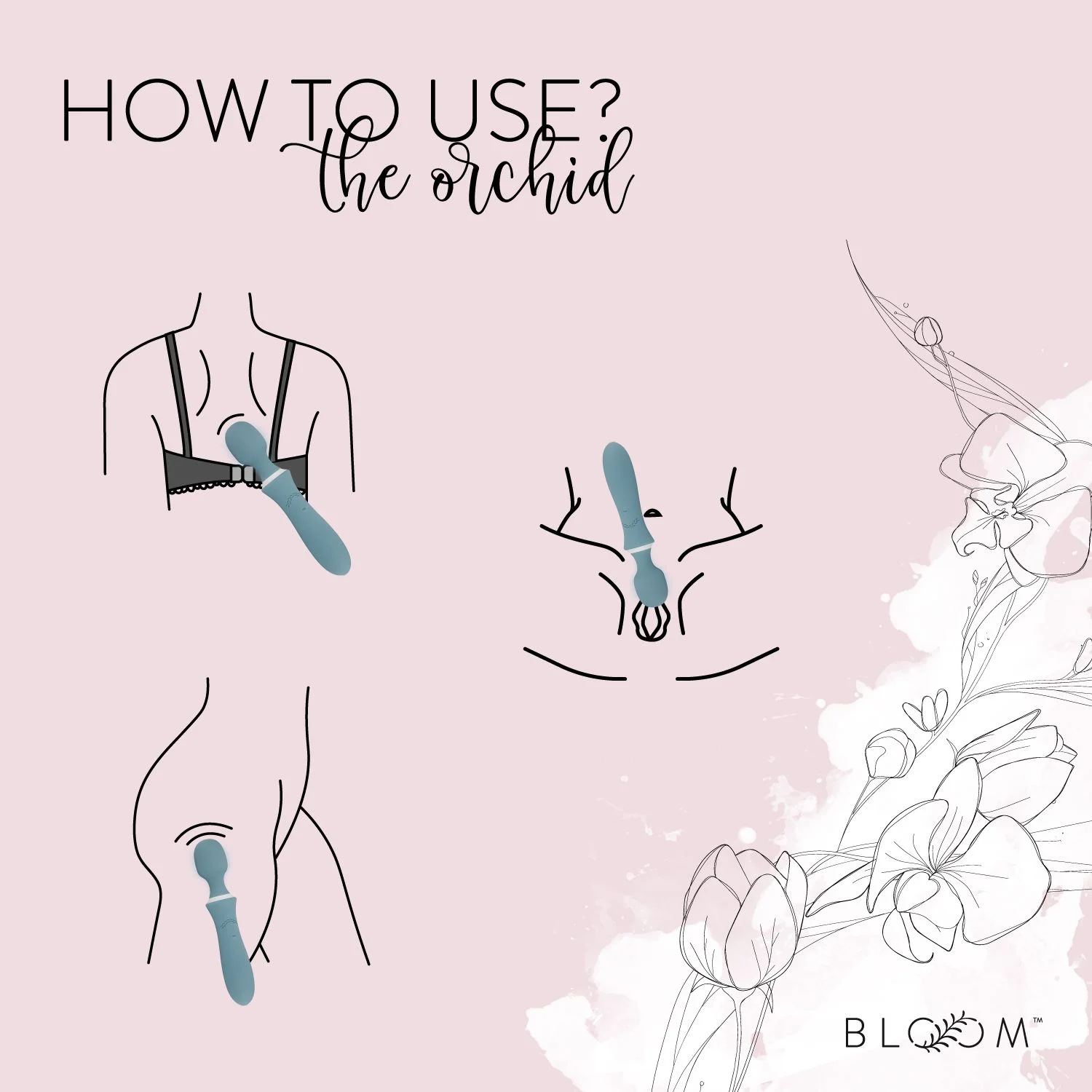 HOW TO USE?
the orchid

BLOOM™