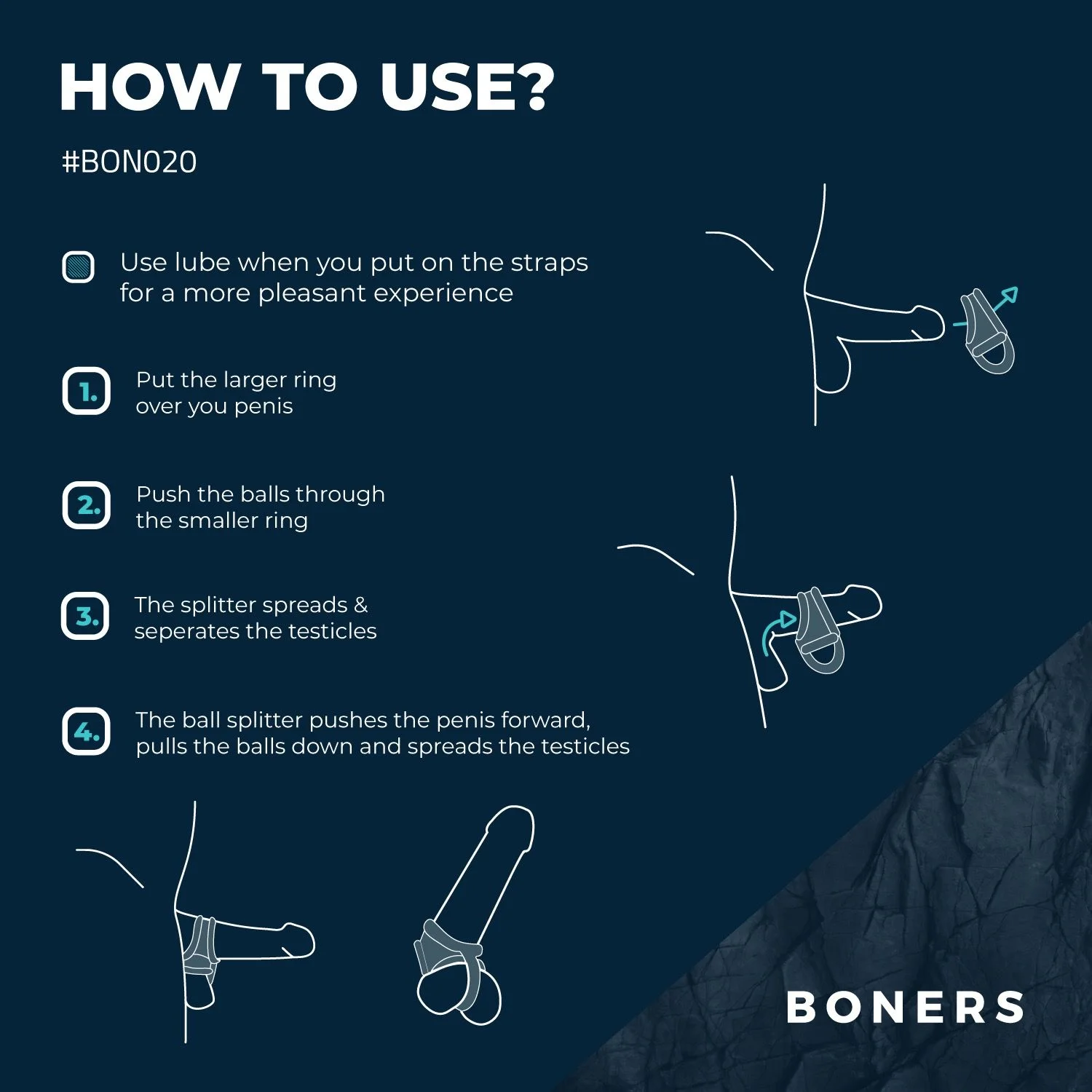 HOW TO USE?

#BON020

Use lube when you put on the straps for a more pleasant experience

1. Put the larger ring over you penis

2. Push the balls through the smaller ring

3. The splitter spreads & seperates the testicles

4. The ball splitter pushes the penis forward, pulls the balls down and spreads the testicles

BONERS